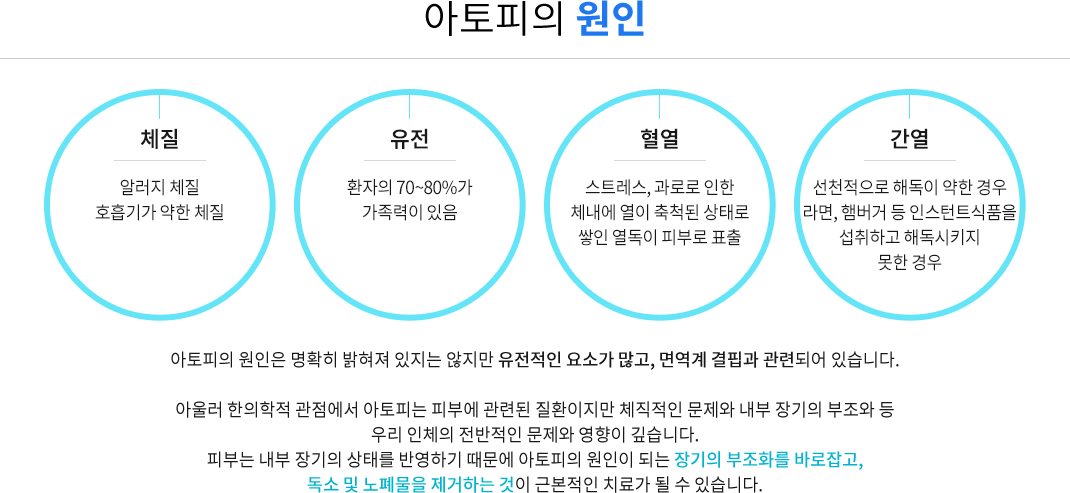 아토피의 원인

체질

알러지 체질
호흡기가 약한 체질

유전

환자의 70~80%가
가족력이 있음

혈열

스트레스, 과로로 인한
체내에 열이 축척된 상태로
쌓인 열독이 피부로 표출

간열

선천적으로 해독이 약한 경우
라면, 햄버거 등 인스턴트식품을
섭취하고 해독시키지
못한 경우

아토피의 원인은 명확히 밝혀져 있지는 않지만 유전적인 요소가 많고, 면역계 결핍과 관련되어 있습니다.

아울러 한의학적 관점에서 아토피는 피부에 관련된 질환이지만 체직적인 문제와 내부 장기의 부조와 등
우리 인체의 전반적인 문제와 영향이 깊습니다.
피부는 내부 장기의 상태를 반영하기 때문에 아토피의 원인이 되는 장기의 부조화를 바로잡고,
독소 및 노폐물을 제거하는 것이 근본적인 치료가 될 수 있습니다.