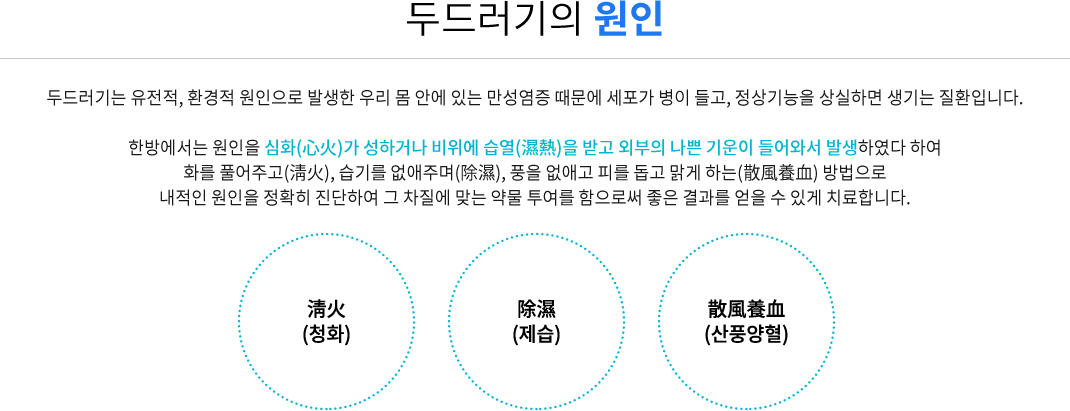 두드러기의 원인

두드러기는 유전적, 환경적 원인으로 발생한 우리 몸 안에 있는 만성염증 때문에 세포가 병이 들고, 정상기능을 상실하면 생기는 질환입니다.

한방에서는 원인을 심화(心火)가 성하거나 비위에 습열(濕熱)을 받고 외부의 나쁜 기운이 들어와서 발생하였다 하여 화를 풀어주고(淸火), 습기를 없애주며(除濕), 풍을 없애고 피를 돕고 맑게 하는(散風養血) 방법으로 내적인 원인을 정확히 진단하여 그 차질에 맞는 약물 투여를 함으로써 좋은 결과를 얻을 수 있게 치료합니다.

淸火
(청화)

除濕
(제습)

散風養血
(산풍양혈)